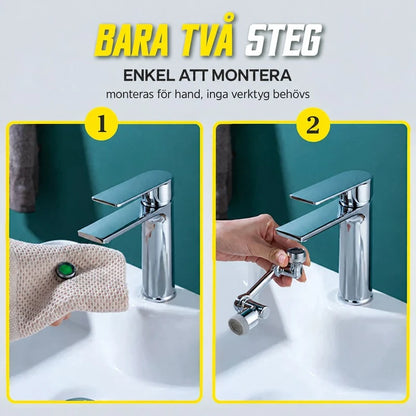 BARA TVÅ STEG

ENKEL ATT MONTERA

monteras för hand, inga verktyg behövs

1

2